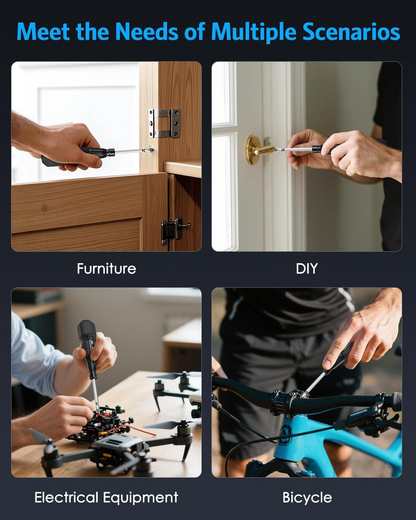 Meet the Needs of Multiple Scenarios

Furniture

DIY

Electrical Equipment

Bicycle