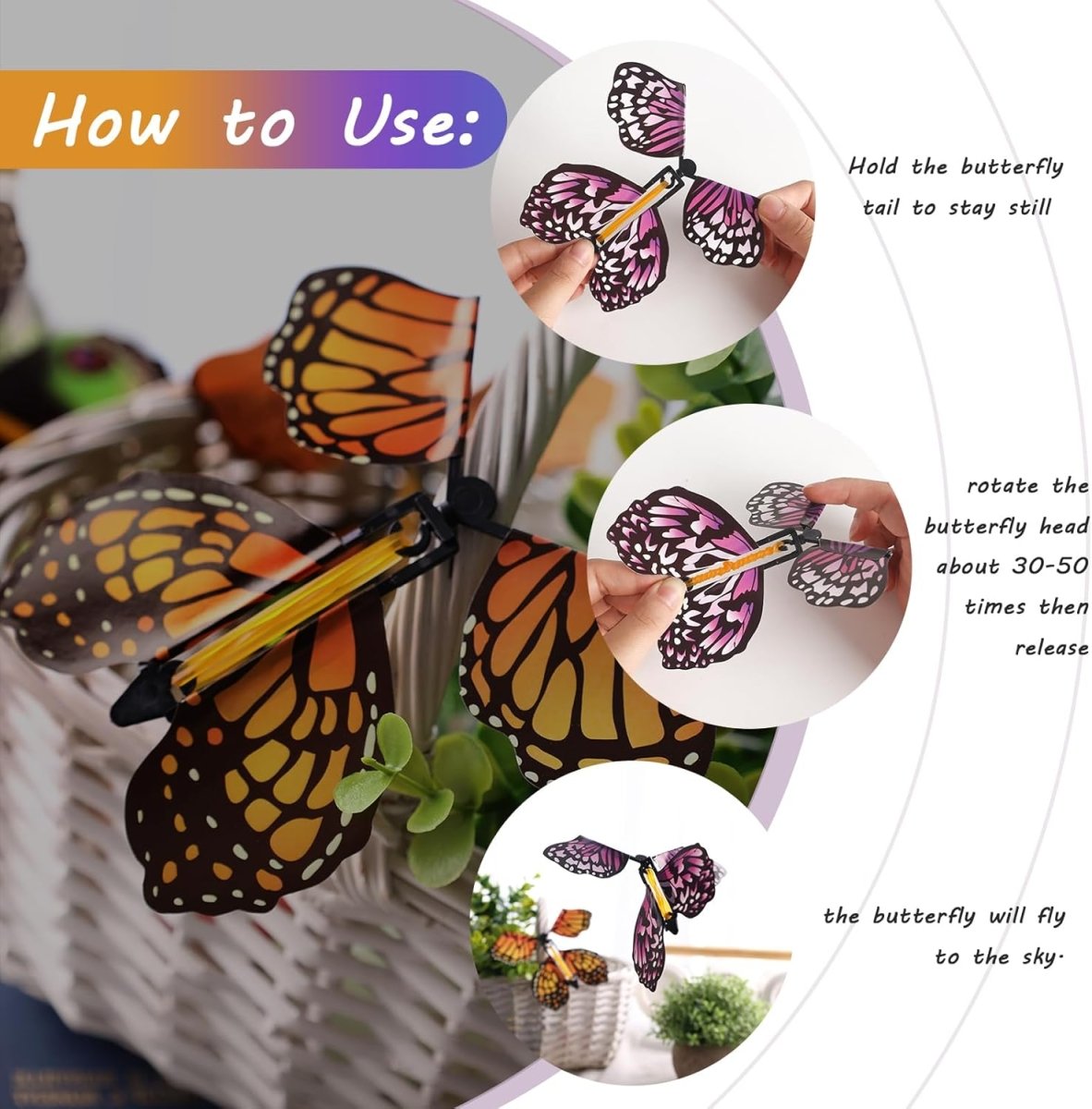 How to Use:

Hold the butterfly tail to stay still

rotate the butterfly head about 30-50 times then release

the butterfly will fly to the sky.