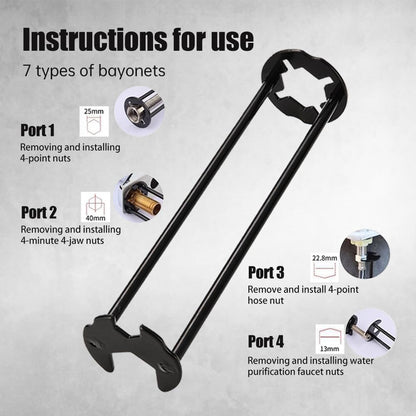 Instructions for use

7 types of bayonets

25mm

Port 1

Removing and installing 4-point nuts

40mm

Port 2

Removing and installing 4-minute 4-jaw nuts

22.8mm

Port 3

Remove and install 4-point hose nut

13mm

Port 4

Removing and installing water purification faucet nuts