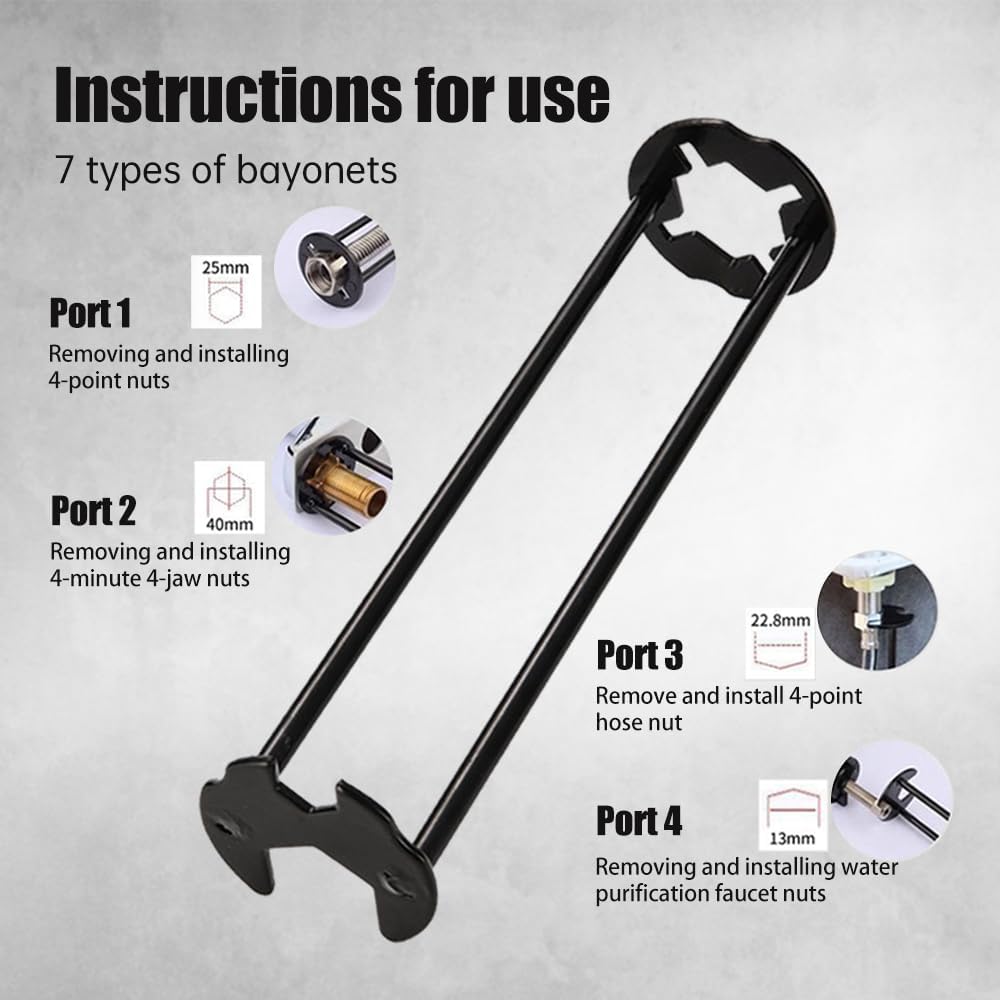 Instructions for use

7 types of bayonets

25mm

Port 1
Removing and installing 4-point nuts

40mm

Port 2
Removing and installing 4-minute 4-jaw nuts

22.8mm

Port 3
Remove and install 4-point hose nut

13mm

Port 4
Removing and installing water purification faucet nuts