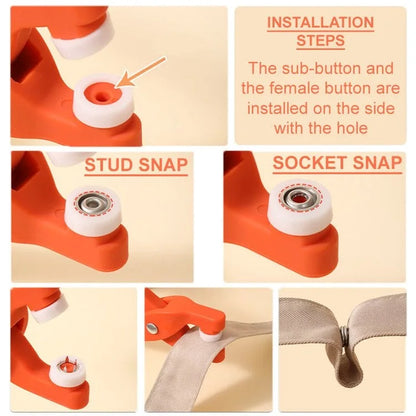 INSTALLATION STEPS

The sub-button and the female button are installed on the side with the hole

STUD SNAP

SOCKET SNAP