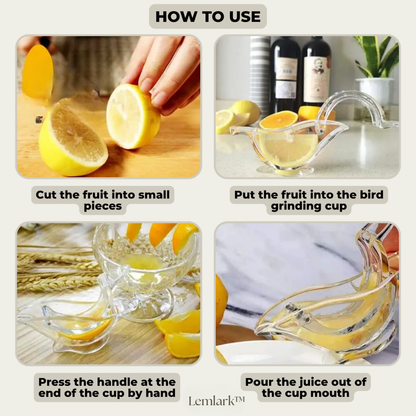 HOW TO USE

Cut the fruit into small pieces

Put the fruit into the bird grinding cup

Press the handle at the end of the cup by hand

Pour the juice out of the cup mouth

Lemlark™