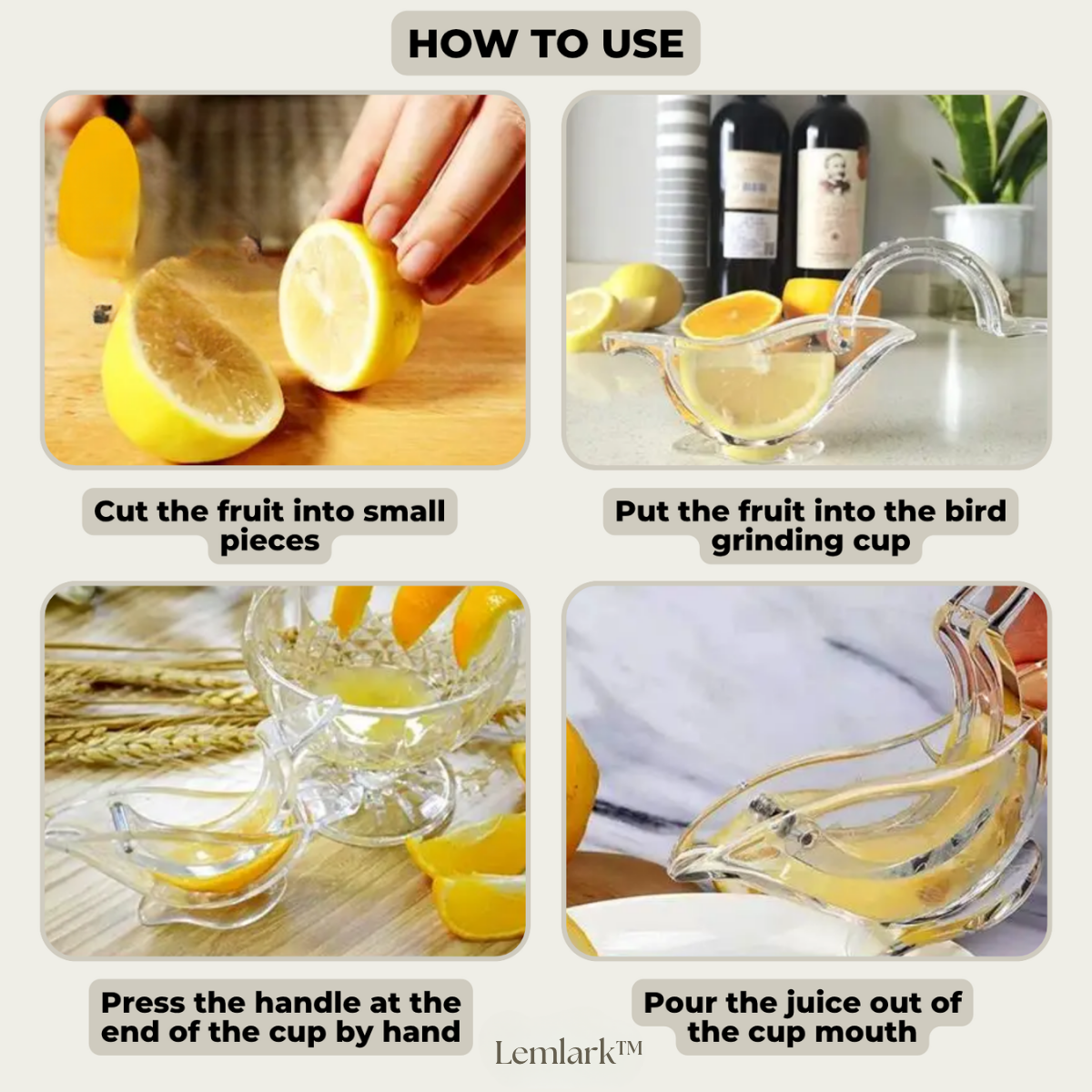 HOW TO USE

Cut the fruit into small pieces

Put the fruit into the bird grinding cup

Press the handle at the end of the cup by hand

Pour the juice out of the cup mouth

Lemlark™